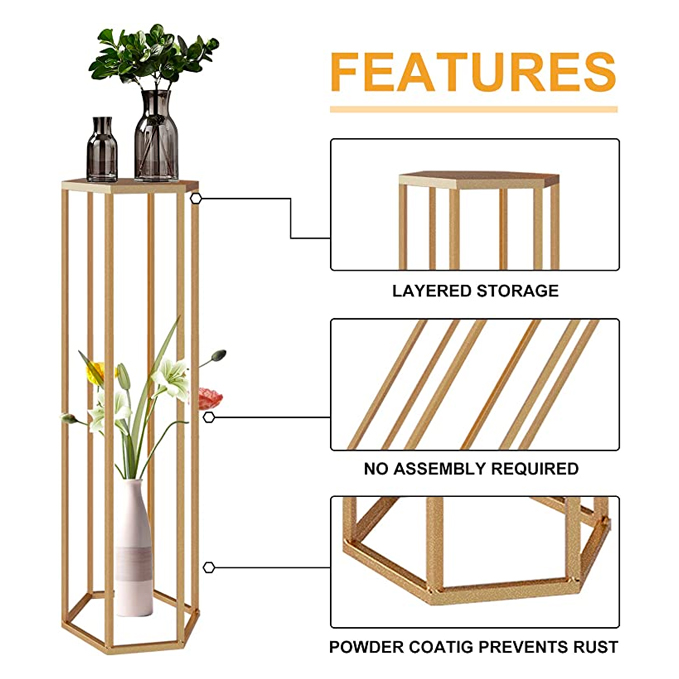 FEATURES

LAYERED STORAGE

NO ASSEMBLY REQUIRED

POWDER COATIG PREVENTS RUST